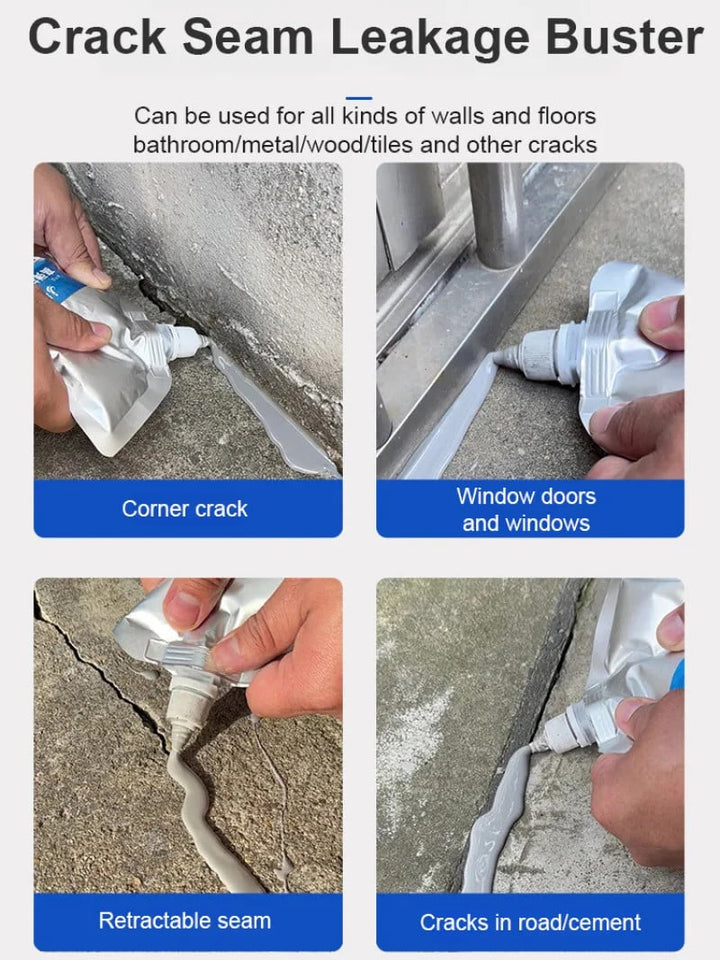 Crack Seam Leakage Buster

Can be used for all kinds of walls and floors bathroom/metal/wood/tiles and other cracks

Corner crack

Window doors and windows

Retractable seam

Cracks in road/cement